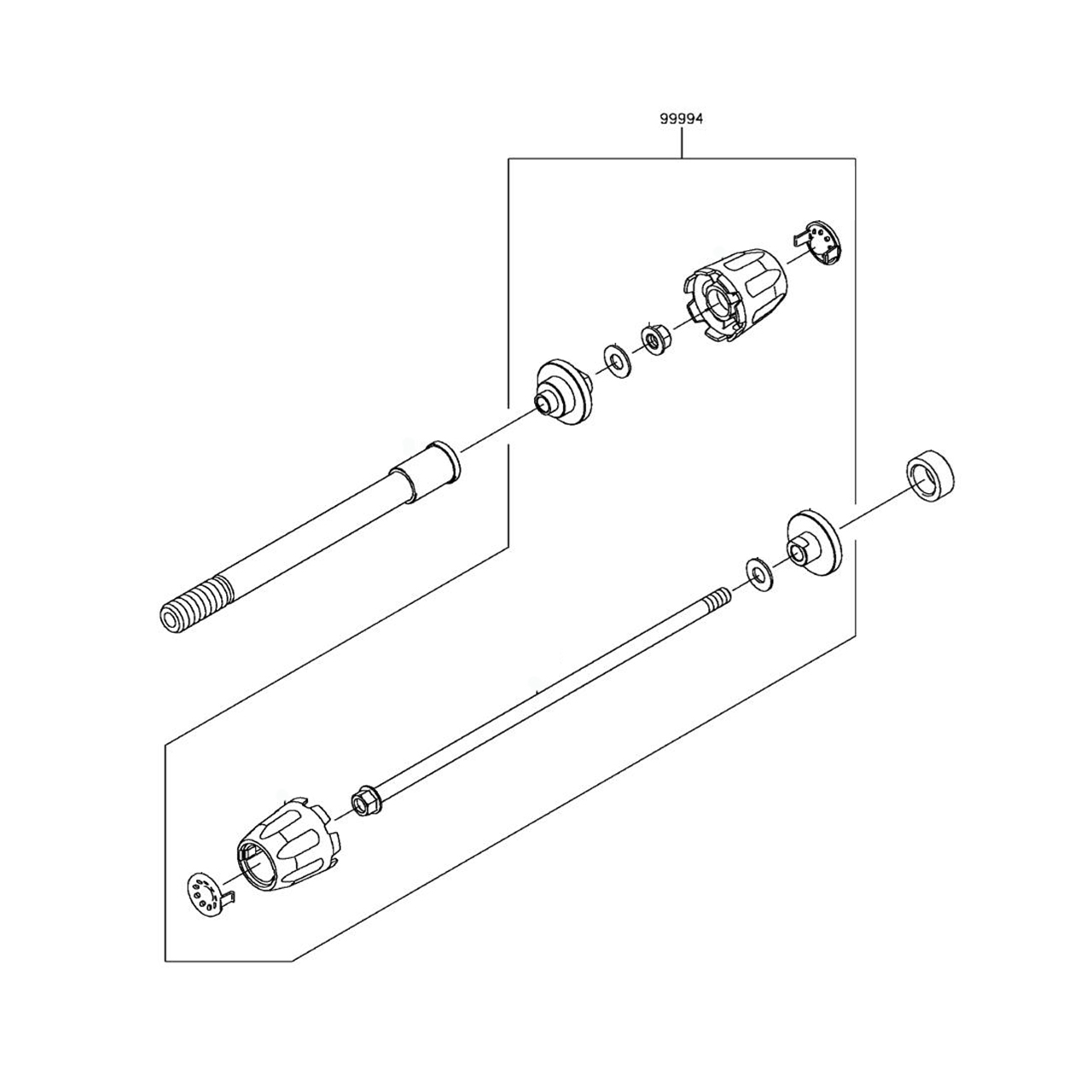 99994